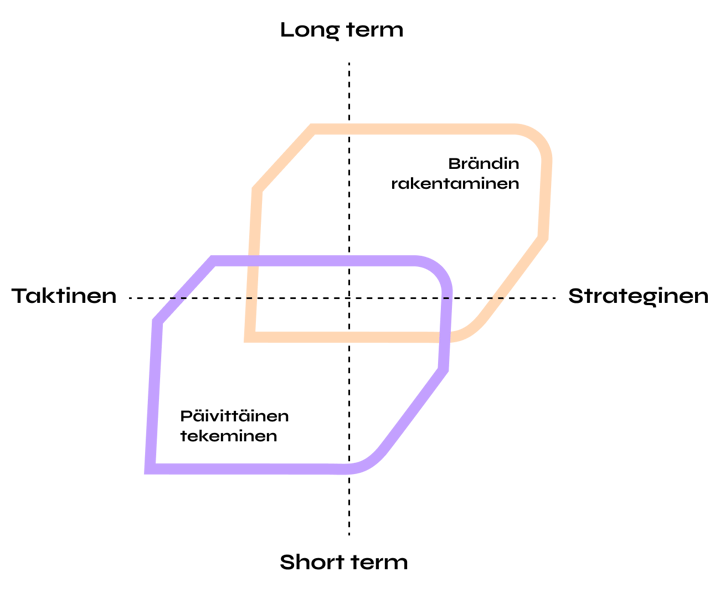 Long term

Brändin rakentaminen

Taktinen

Strateginen

Päivittäinen tekeminen

Short term